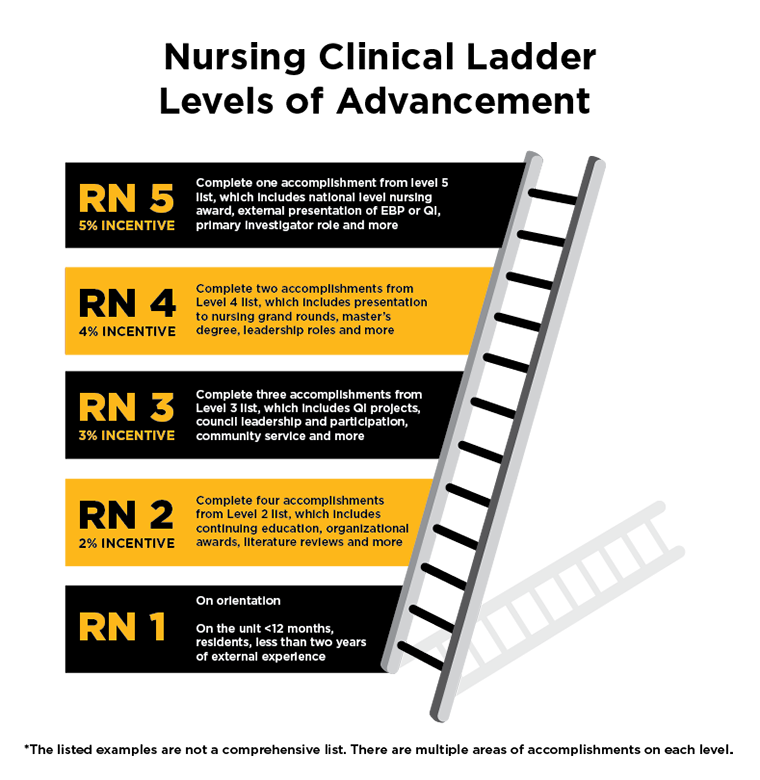 Nursing Clinical Ladder
Levels of Advancement

RN 5
5% INCENTIVE

Complete one accomplishment from level 5 list, which includes national level nursing award, external presentation of EBP or QI, primary investigator role and more

RN 4
4% INCENTIVE

Complete two accomplishments from Level 4 list, which includes presentation to nursing grand rounds, master's degree, leadership roles and more

RN 3
3% INCENTIVE

Complete three accomplishments from Level 3 list, which includes QI projects, council leadership and participation, community service and more

RN 2
2% INCENTIVE

Complete four accomplishments from Level 2 list, which includes continuing education, organizational awards, literature reviews and more

RN 1

On orientation

On the unit <12 months, residents, less than two years of external experience

*The listed examples are not a comprehensive list. There are multiple areas of accomplishments on each level.